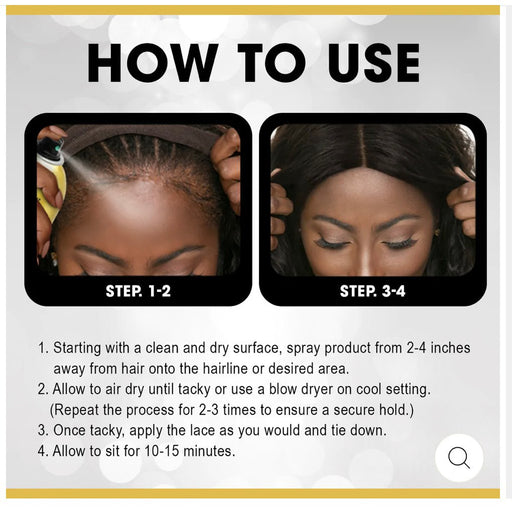 HOW TO USE

STEP. 1-2

STEP. 3-4

1. Starting with a clean and dry surface, spray product from 2-4 inches away from hair onto the hairline or desired area.
2. Allow to air dry until tacky or use a blow dryer on cool setting. (Repeat the process for 2-3 times to ensure a secure hold.)
3. Once tacky, apply the lace as you would and tie down.
4. Allow to sit for 10-15 minutes.