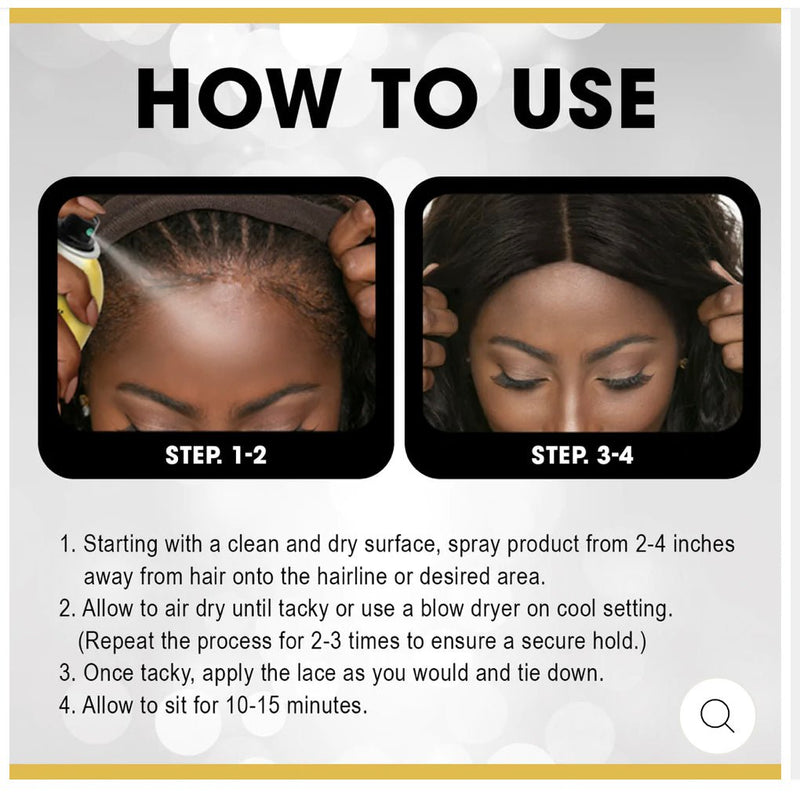 HOW TO USE

STEP. 1-2

STEP. 3-4

1. Starting with a clean and dry surface, spray product from 2-4 inches away from hair onto the hairline or desired area.
2. Allow to air dry until tacky or use a blow dryer on cool setting. (Repeat the process for 2-3 times to ensure a secure hold.)
3. Once tacky, apply the lace as you would and tie down.
4. Allow to sit for 10-15 minutes.